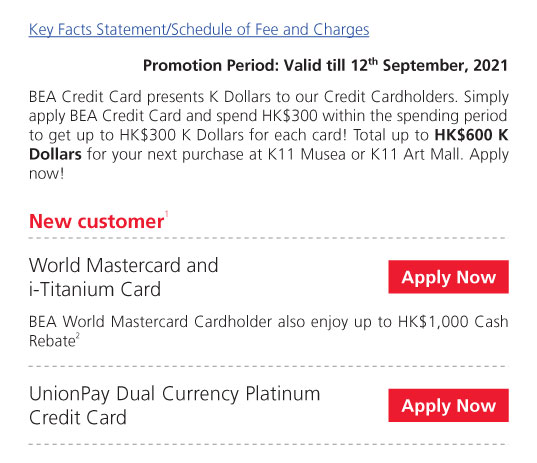 Key Facts Statement/Schedule of Fee and Charges

Promotion Period: Valid till 12th September, 2021

BEA Credit Card presents K Dollars to our Credit Cardholders. Simply apply BEA Credit Card and spend HK$300 within the spending period to get up to HK$300 K Dollars for each card! Total up to HK$600 K Dollars for your next purchase at K11 Musea or K11 Art Mall. Apply now!

New customer$^{1}$

World Mastercard and
i-Titanium Card

Apply Now

BEA World Mastercard Cardholder also enjoy up to HK$1,000 Cash Rebate$^{2}$

UnionPay Dual Currency Platinum
Credit Card

Apply Now