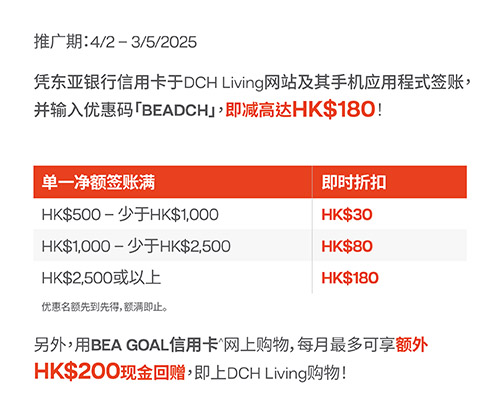 推广期：4/2 – 3/5/2025

凭东亚银行信用卡于DCH Living网站及其手机应用程式签账，并输入优惠码「BEADCH」，即减高达HK$180！

| 单一净额签账满 | 即时折扣 |
|---|---|
| HK$500 – 少于HK$1,000 | HK$30 |
| HK$1,000 – 少于HK$2,500 | HK$80 |
| HK$2,500或以上 | HK$180 |

优惠名额先到先得，额满即止。

另外，用BEA GOAL信用卡^网上购物，每月最多可享额外HK$200现金回赠，即上DCH Living购物！