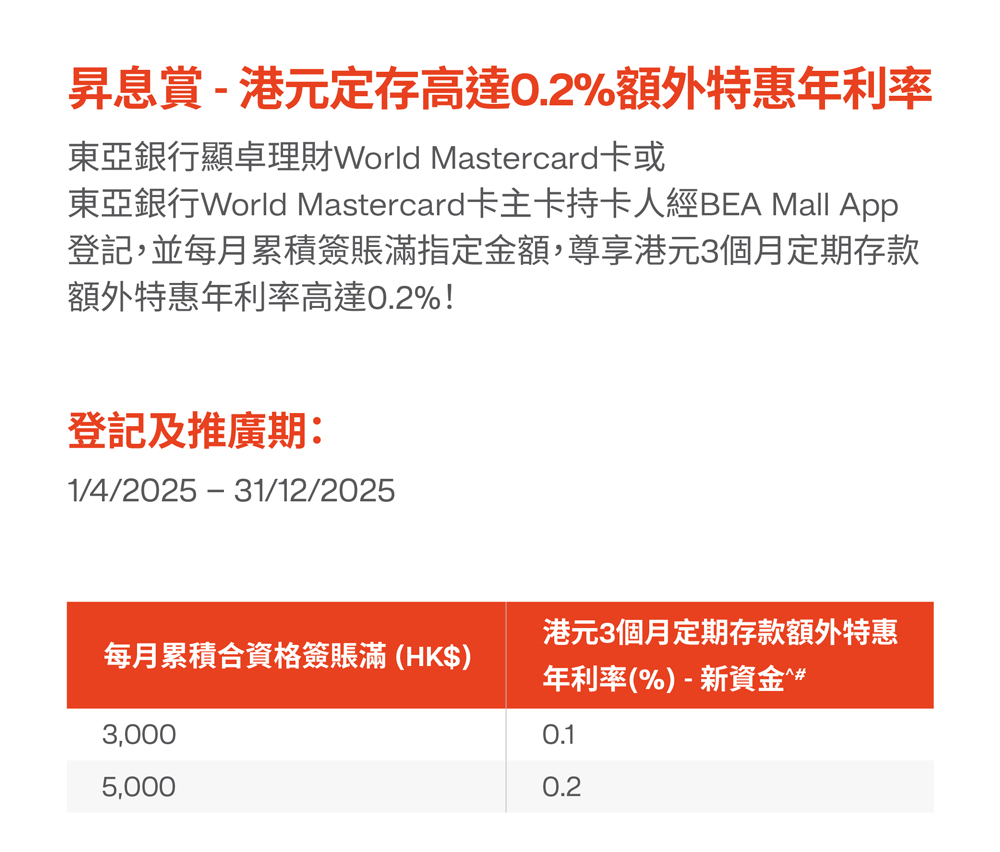 昇息賞 - 港元定存高達0.2%額外特惠年利率

東亞銀行顯卓理財World Mastercard卡或東亞銀行World Mastercard卡主卡持卡人經BEA Mall App登記，並每月累積簽賬滿指定金額，尊享港元3個月定期存款額外特惠年利率高達0.2%！

登記及推廣期：

1/4/2025 – 31/12/2025

| 每月累積合資格簽賬滿 (HK$) | 港元3個月定期存款額外特惠年利率(%) - 新資金$^{^\#}$ |
|---|---|
| 3,000 | 0.1 |
| 5,000 | 0.2 |