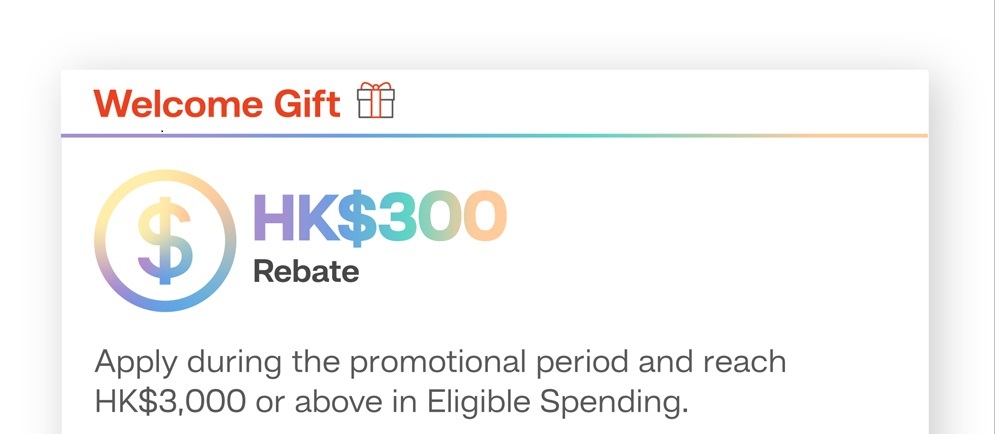 Welcome Gift

HK$300
Rebate

Apply during the promotional period and reach HK$3,000 or above in Eligible Spending.